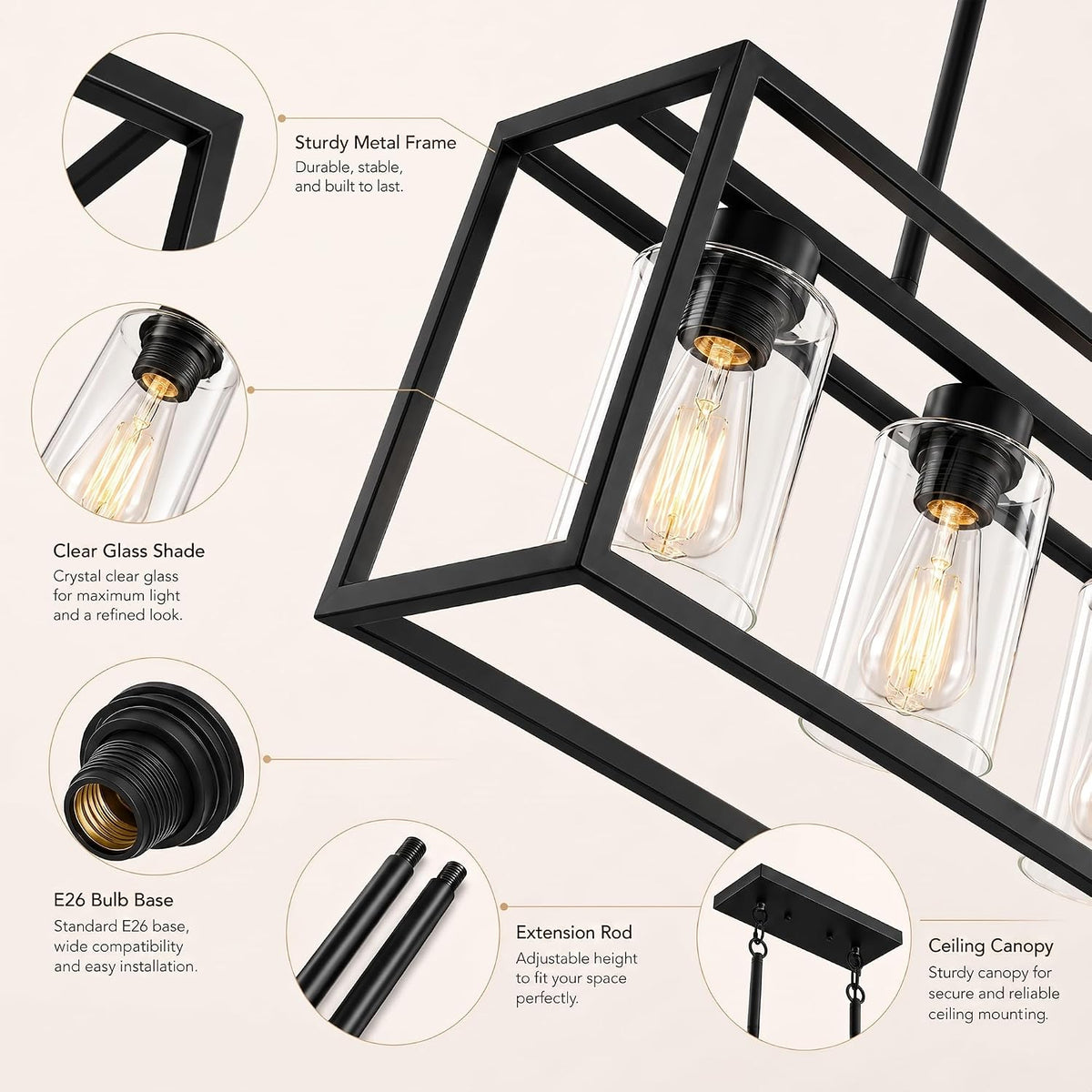 Sturdy Metal Frame
Durable, stable, and built to last.

Clear Glass Shade
Crystal clear glass for maximum light and a refined look.

E26 Bulb Base
Standard E26 base, wide compatibility and easy installation.

Extension Rod
Adjustable height to fit your space perfectly.

Ceiling Canopy
Sturdy canopy for secure and reliable ceiling mounting.